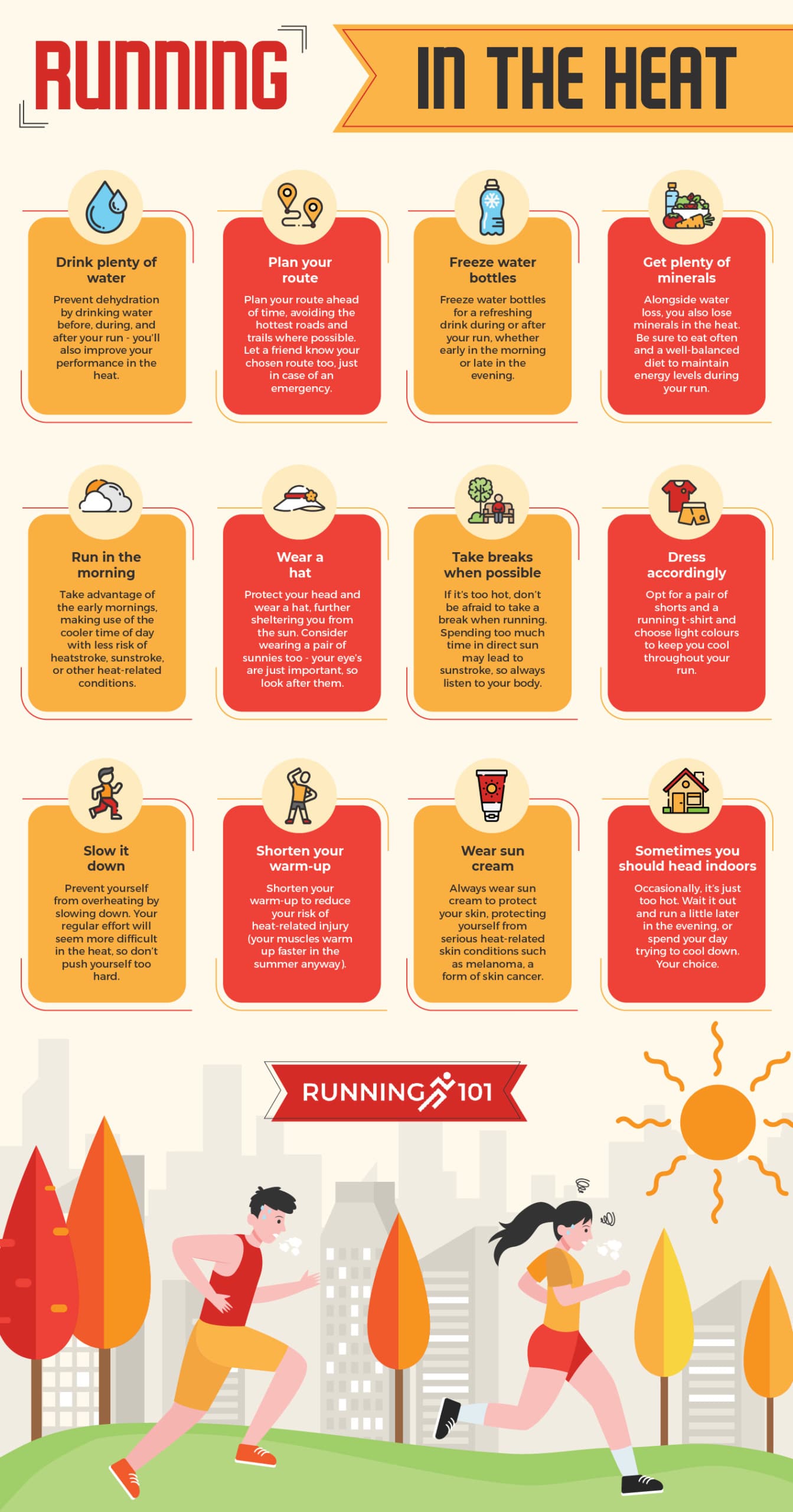 RUNNING IN THE HEAT

Drink plenty of water

Prevent dehydration by drinking water before, during, and after your run - you'll also improve your performance in the heat.

Plan your route

Plan your route ahead of time, avoiding the hottest roads and trails where possible. Let a friend know your chosen route too, just in case of an emergency.

Freeze water bottles

Freeze water bottles for a refreshing drink during or after your run, whether early in the morning or late in the evening.

Get plenty of minerals

Alongside water loss, you also lose minerals in the heat. Be sure to eat often and a well-balanced diet to maintain energy levels during your run.

Run in the morning

Take advantage of the early mornings, making use of the cooler time of day with less risk of heatstroke, sunstroke, or other heat-related conditions.

Wear a hat

Protect your head and wear a hat, further sheltering you from the sun. Consider wearing a pair of sunnies too - your eye's are just important, so look after them.

Take breaks when possible

If it's too hot, don't be afraid to take a break when running. Spending too much time in direct sun may lead to sunstroke, so always listen to your body.

Dress accordingly

Opt for a pair of shorts and a running t-shirt and choose light colours to keep you cool throughout your run.

Slow it down

Prevent yourself from overheating by slowing down. Your regular effort will seem more difficult in the heat, so don't push yourself too hard.

Shorten your warm-up

Shorten your warm-up to reduce your risk of heat-related injury (your muscles warm up faster in the summer anyway).

Wear sun cream

Always wear sun cream to protect your skin, protecting yourself from serious heat-related skin conditions such as melanoma, a form of skin cancer.

Sometimes you should head indoors

Occasionally, it's just too hot. Wait it out and run a little later in the evening, or spend your day trying to cool down. Your choice.

RUNNING 101